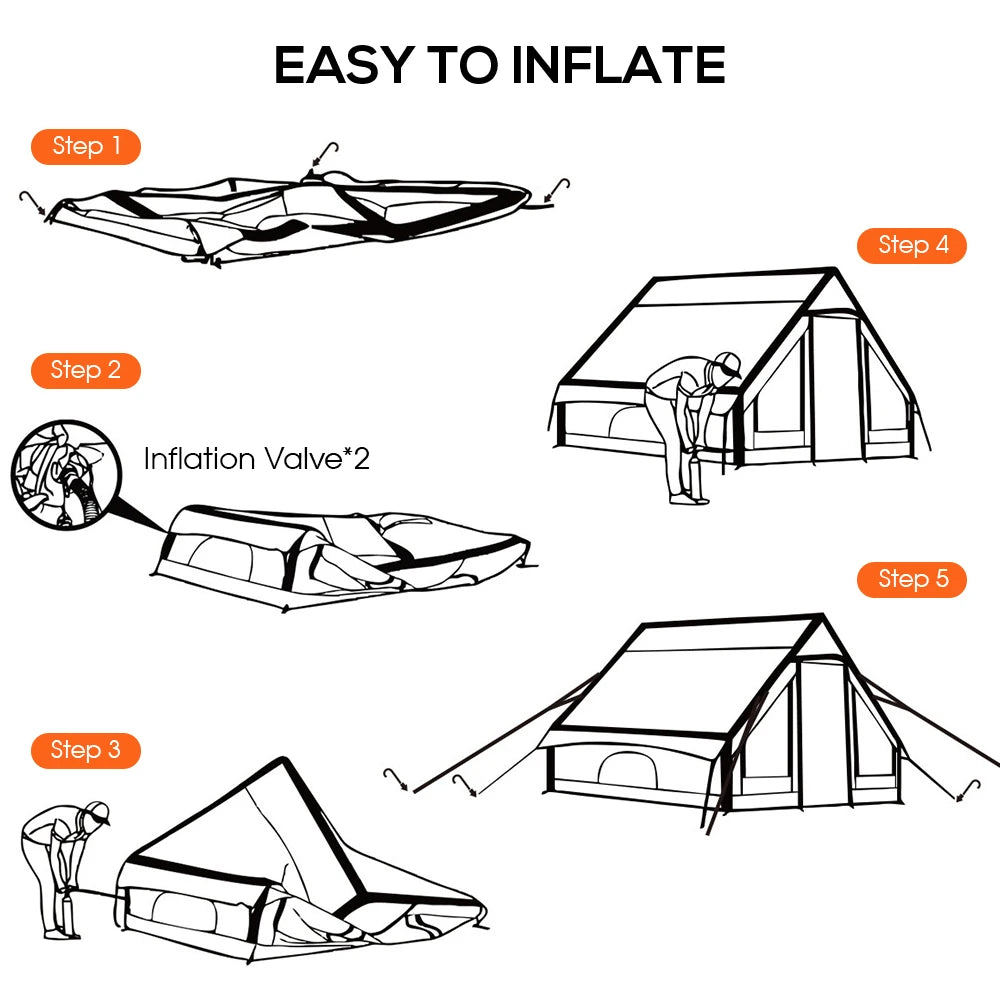 EASY TO INFLATE

Step 1

Step 2

Inflation Valve*2

Step 3

Step 4

Step 5