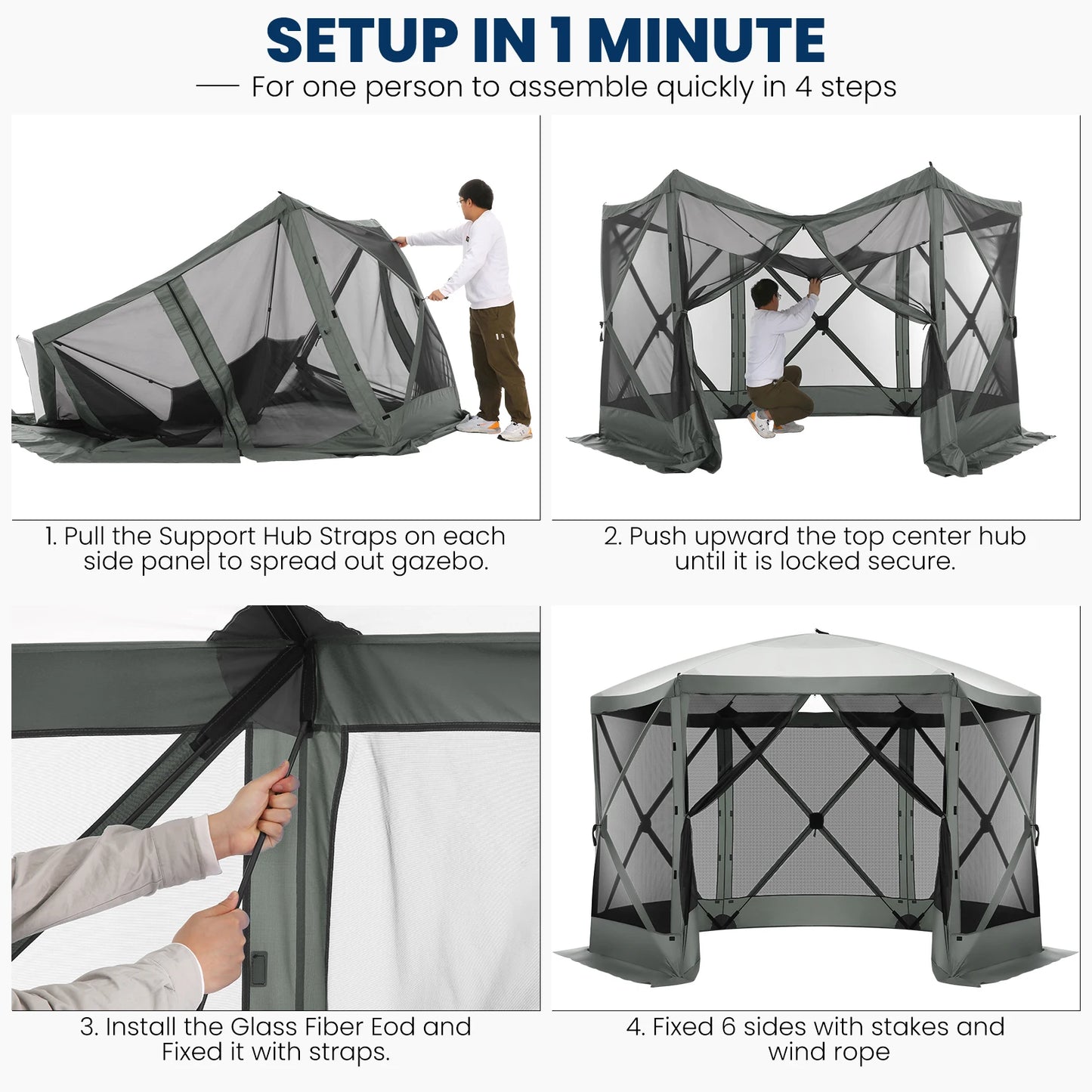 SETUP IN 1 MINUTE

— For one person to assemble quickly in 4 steps

1. Pull the Support Hub Straps on each side panel to spread out gazebo.

2. Push upward the top center hub until it is locked secure.

3. Install the Glass Fiber Eod and Fixed it with straps.

4. Fixed 6 sides with stakes and wind rope