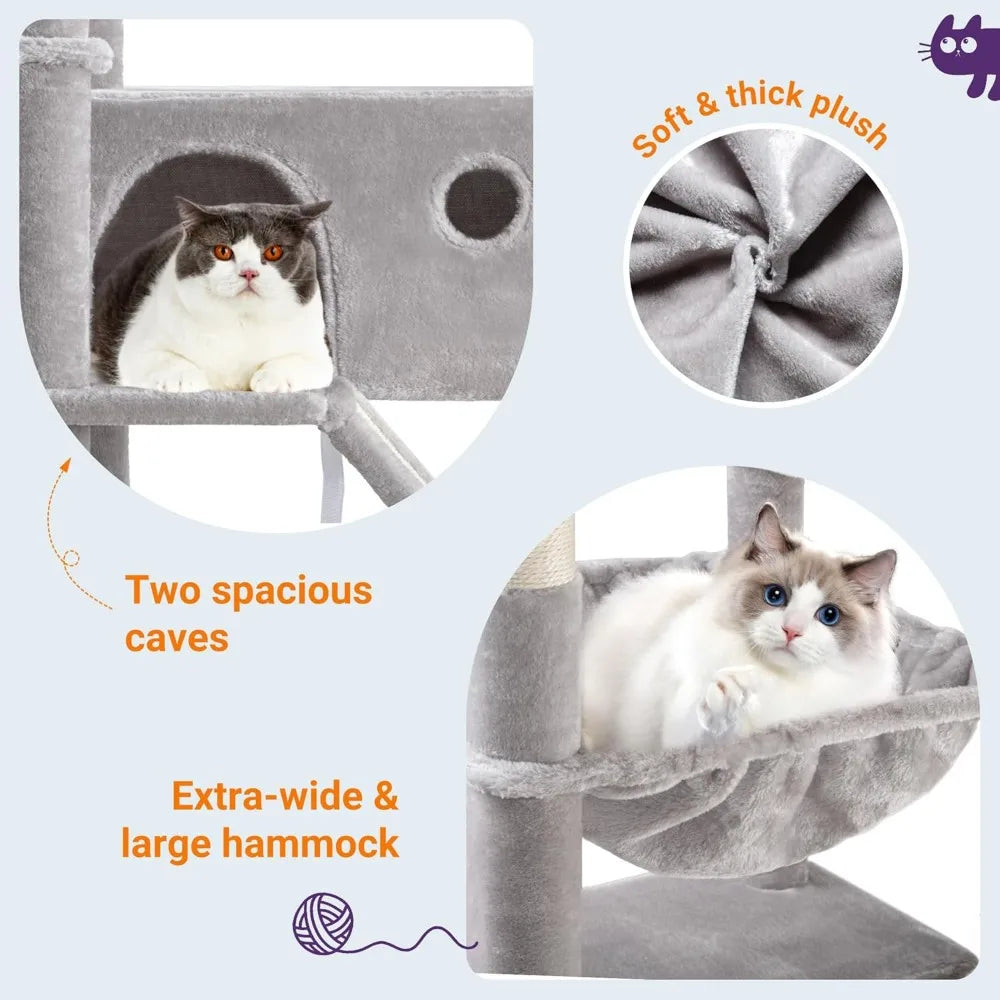 Soft & thick plush

Two spacious caves

Extra-wide & large hammock