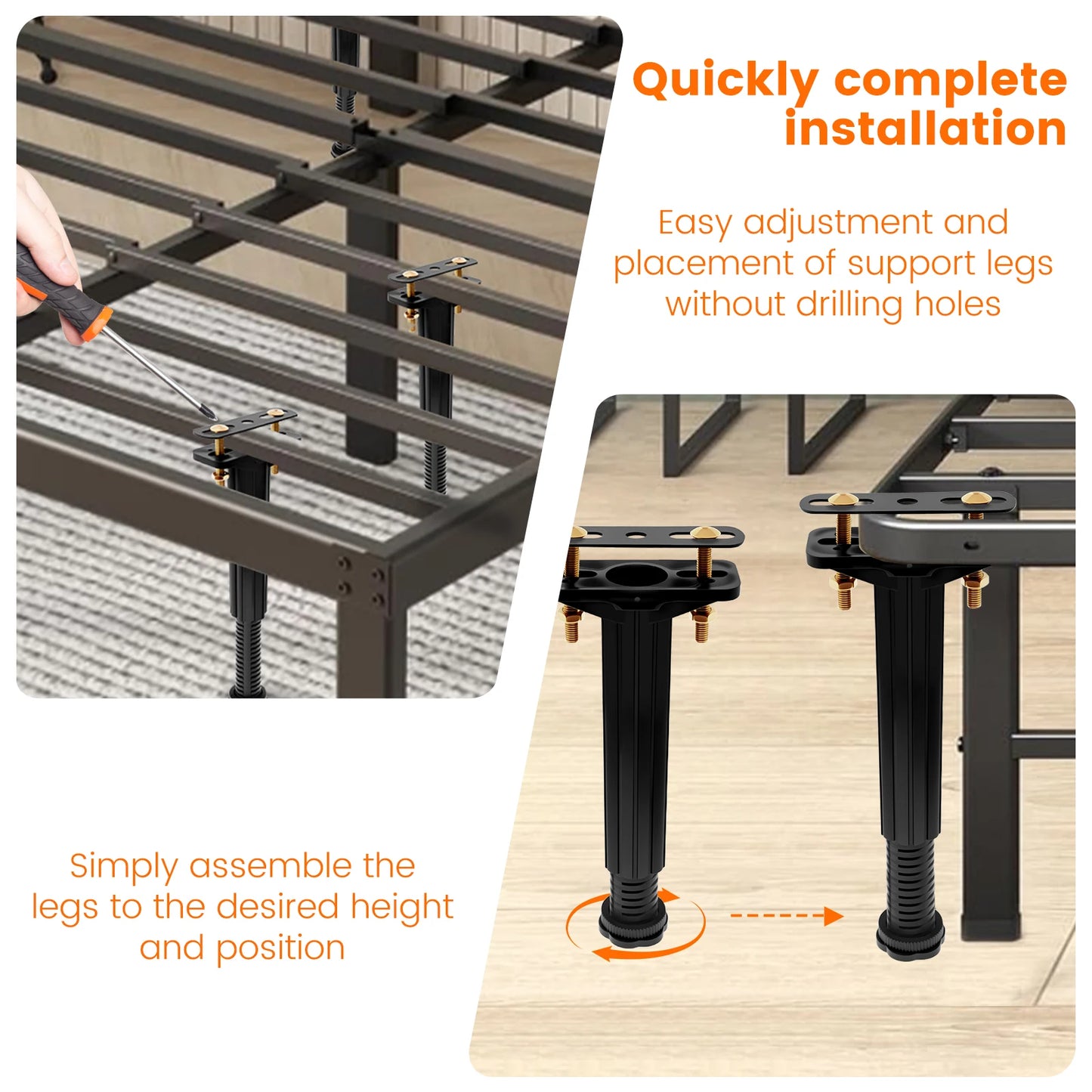 Quickly complete installation

Easy adjustment and placement of support legs without drilling holes

Simply assemble the legs to the desired height and position