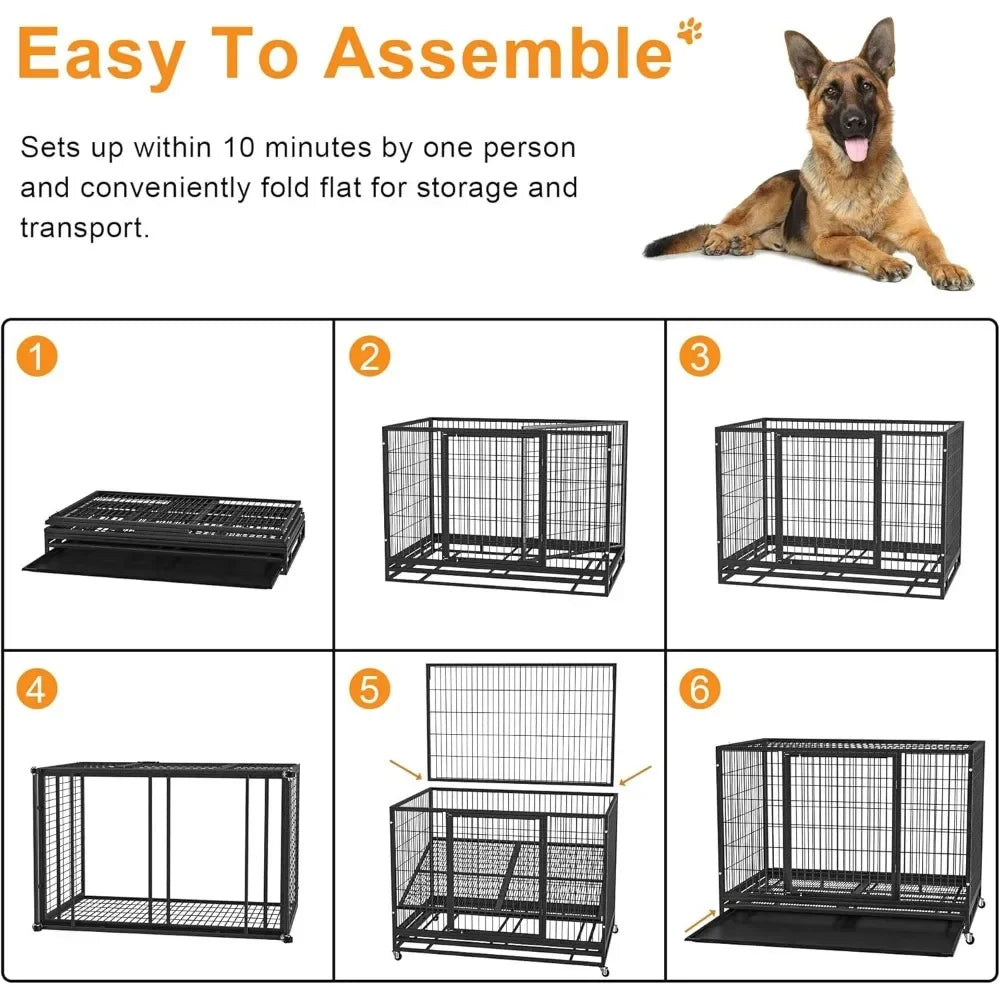 Easy To Assemble

Sets up within 10 minutes by one person and conveniently fold flat for storage and transport.

1

2

3

4

5

6