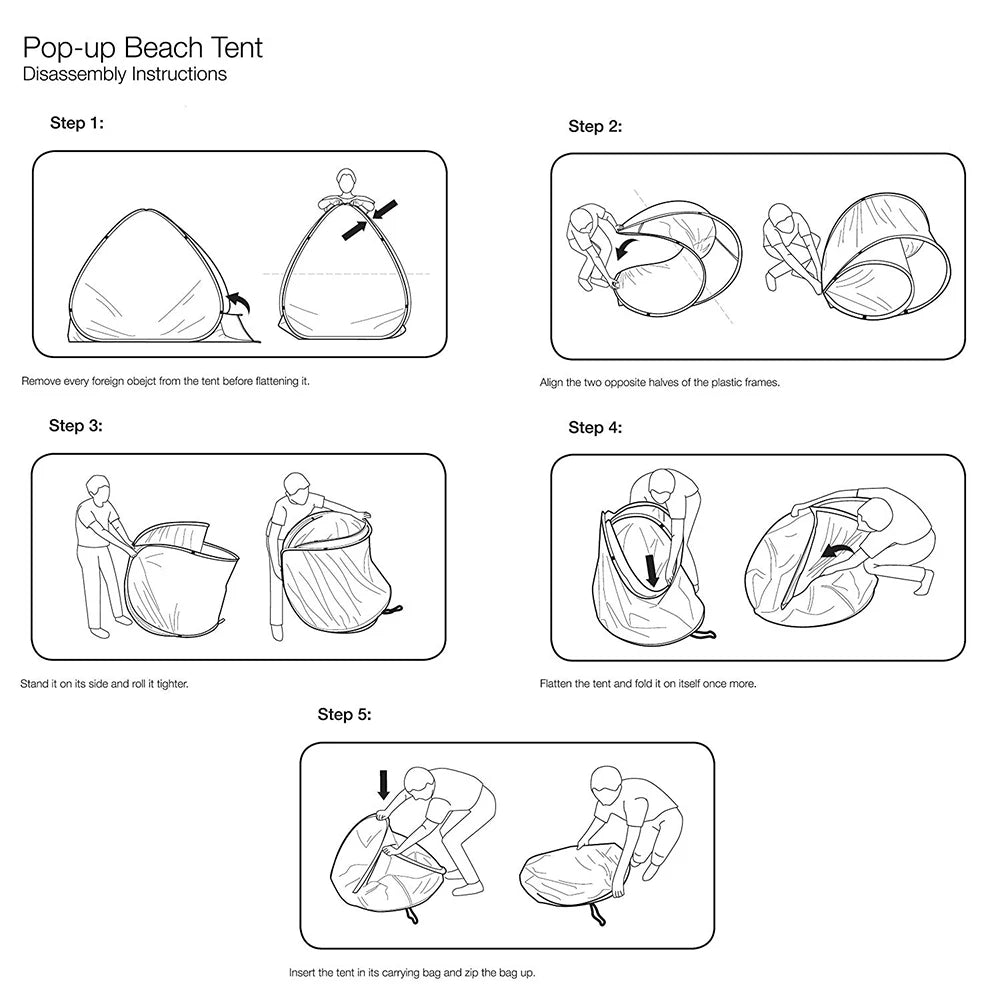 Pop-up Beach Tent
Disassembly Instructions

Step 1:

Remove every foreign obejct from the tent before flattening it.

Step 2:

Align the two opposite halves of the plastic frames.

Step 3:

Stand it on its side and roll it tighter.

Step 4:

Flatten the tent and fold it on itself once more.

Step 5:

Insert the tent in its carrying bag and zip the bag up.